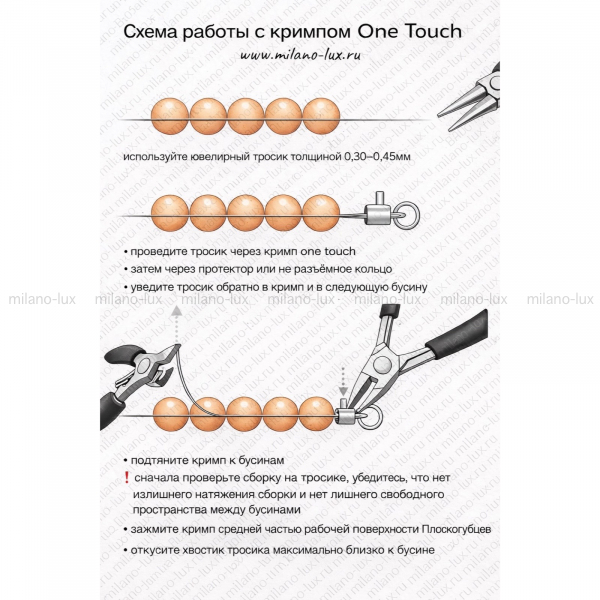 Схема работы с кримпом One Touch

www.milano-lux.ru

используйте ювелирный тросик толщиной 0,30–0,45мм

• проведите тросик через кримп one touch
• затем через протектор или не разъёмное кольцо
• уведите тросик обратно в кримп и в следующую бусину

milano-lux milano-lux milano-lux milano-lux milano-lux milano-lux milano-lux

• подтяните кримп к бусинам
! сначала проверьте сборку на тросике, убедитесь, что нет излишнего натяжения сборки и нет лишнего свободного пространства между бусинами
• зажмите кримп средней частью рабочей поверхности Плоскогубцев
• откусите хвостик тросика максимально близко к бусине